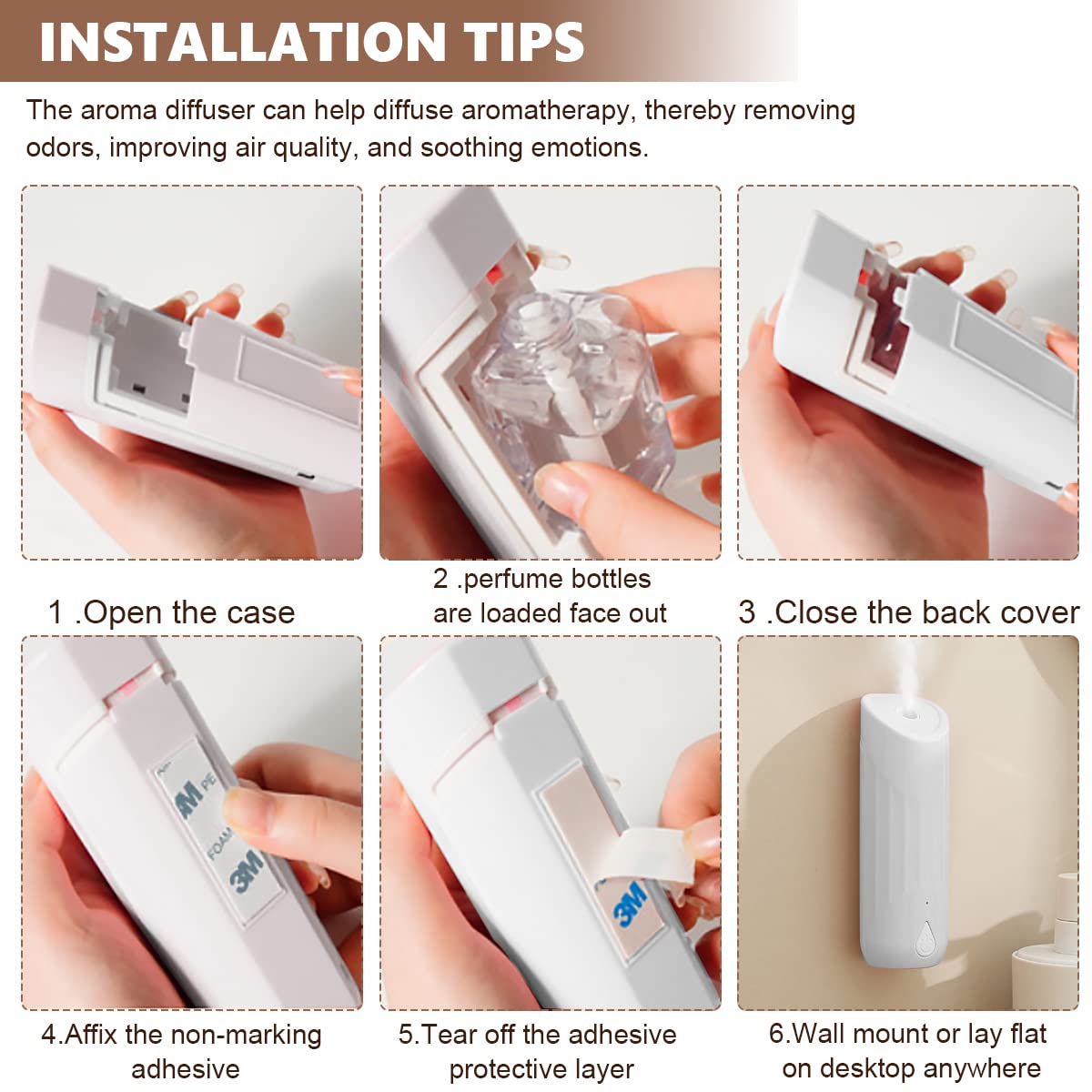 INSTALLATION TIPS

The aroma diffuser can help diffuse aromatherapy, thereby removing odors, improving air quality, and soothing emotions.

1 .Open the case

2 .perfume bottles are loaded face out

3 .Close the back cover

3M PE FOAM 3M

3M

4.Affix the non-marking adhesive

5.Tear off the adhesive protective layer

6.Wall mount or lay flat on desktop anywhere